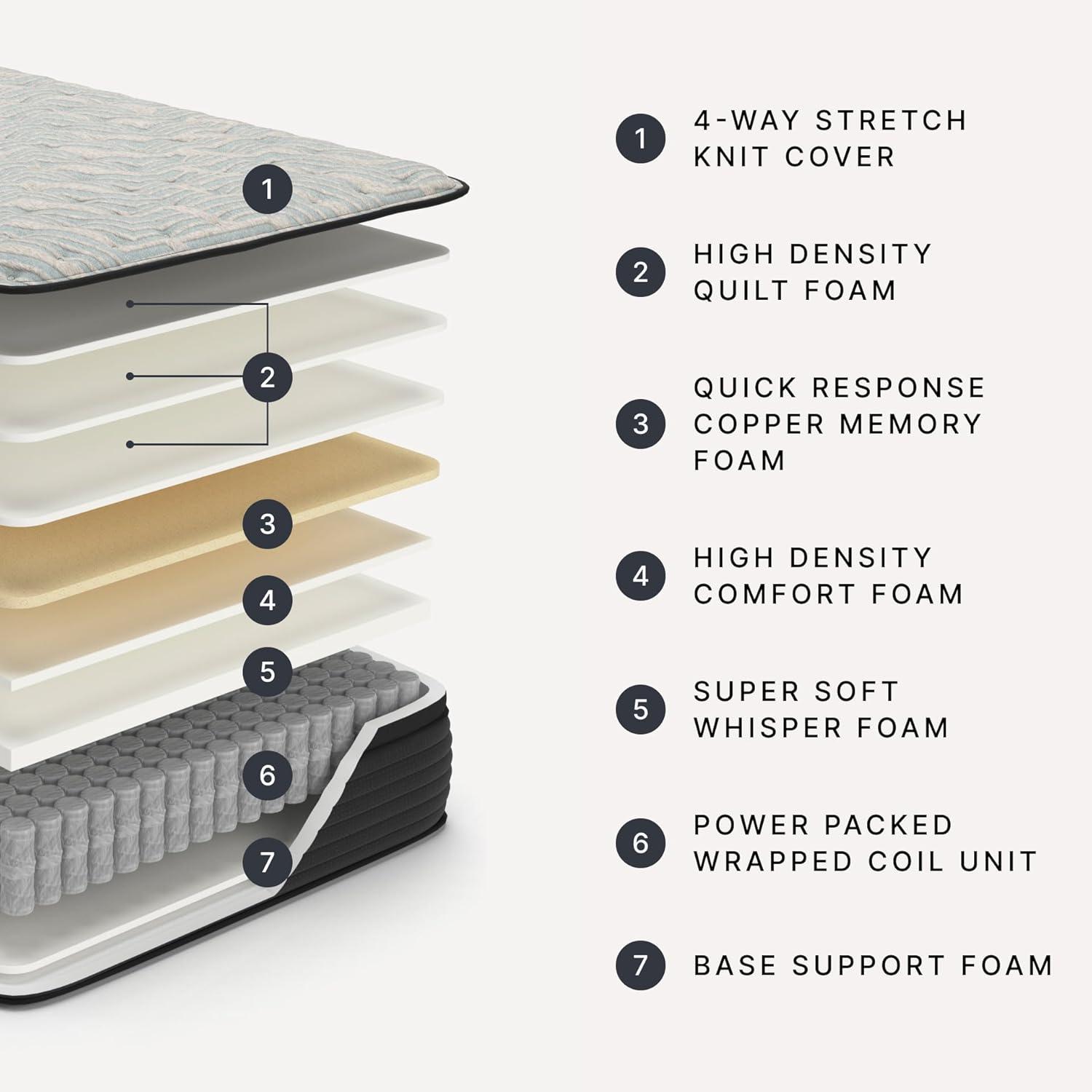 1
2
3
4
5
6
7

1 4-WAY STRETCH KNIT COVER

2 HIGH DENSITY QUILT FOAM

3 QUICK RESPONSE COPPER MEMORY FOAM

4 HIGH DENSITY COMFORT FOAM

5 SUPER SOFT WHISPER FOAM

6 POWER PACKED WRAPPED COIL UNIT

7 BASE SUPPORT FOAM