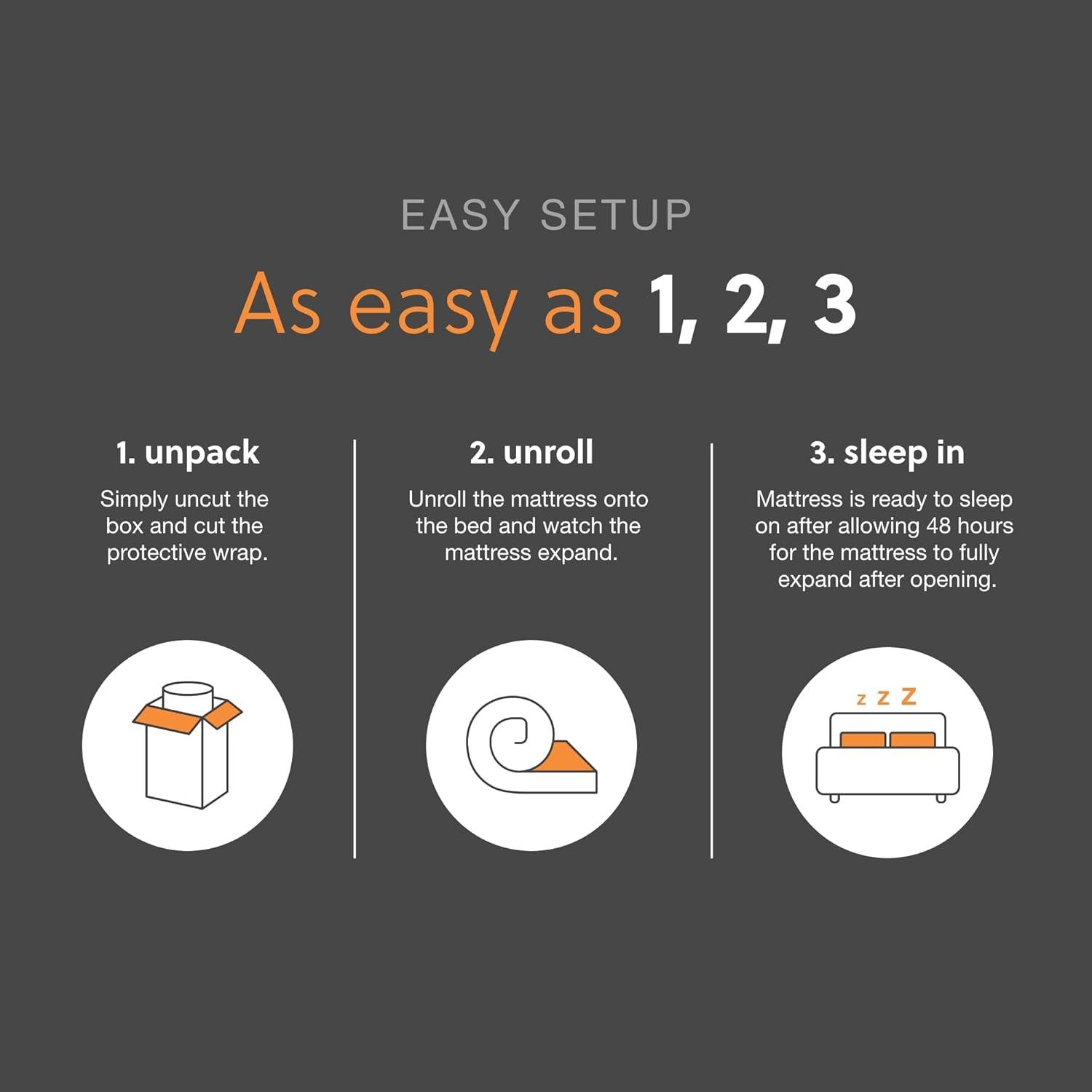 EASY SETUP

As easy as 1, 2, 3

1. unpack

Simply uncut the box and cut the protective wrap.

2. unroll

Unroll the mattress onto the bed and watch the mattress expand.

3. sleep in

Mattress is ready to sleep on after allowing 48 hours for the mattress to fully expand after opening.

z z Z