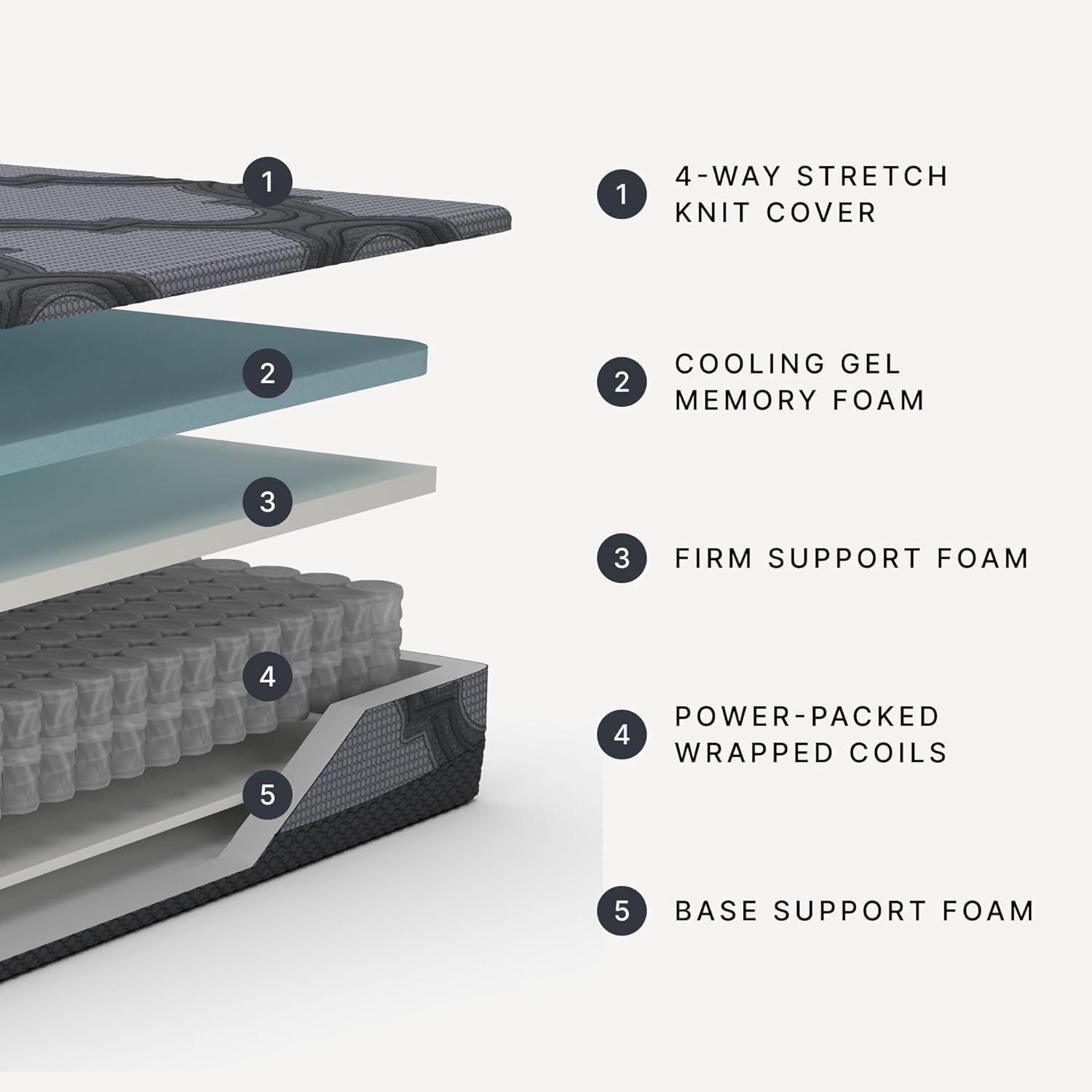 1
2
3
4
5

1 4-WAY STRETCH KNIT COVER

2 COOLING GEL MEMORY FOAM

3 FIRM SUPPORT FOAM

4 POWER-PACKED WRAPPED COILS

5 BASE SUPPORT FOAM