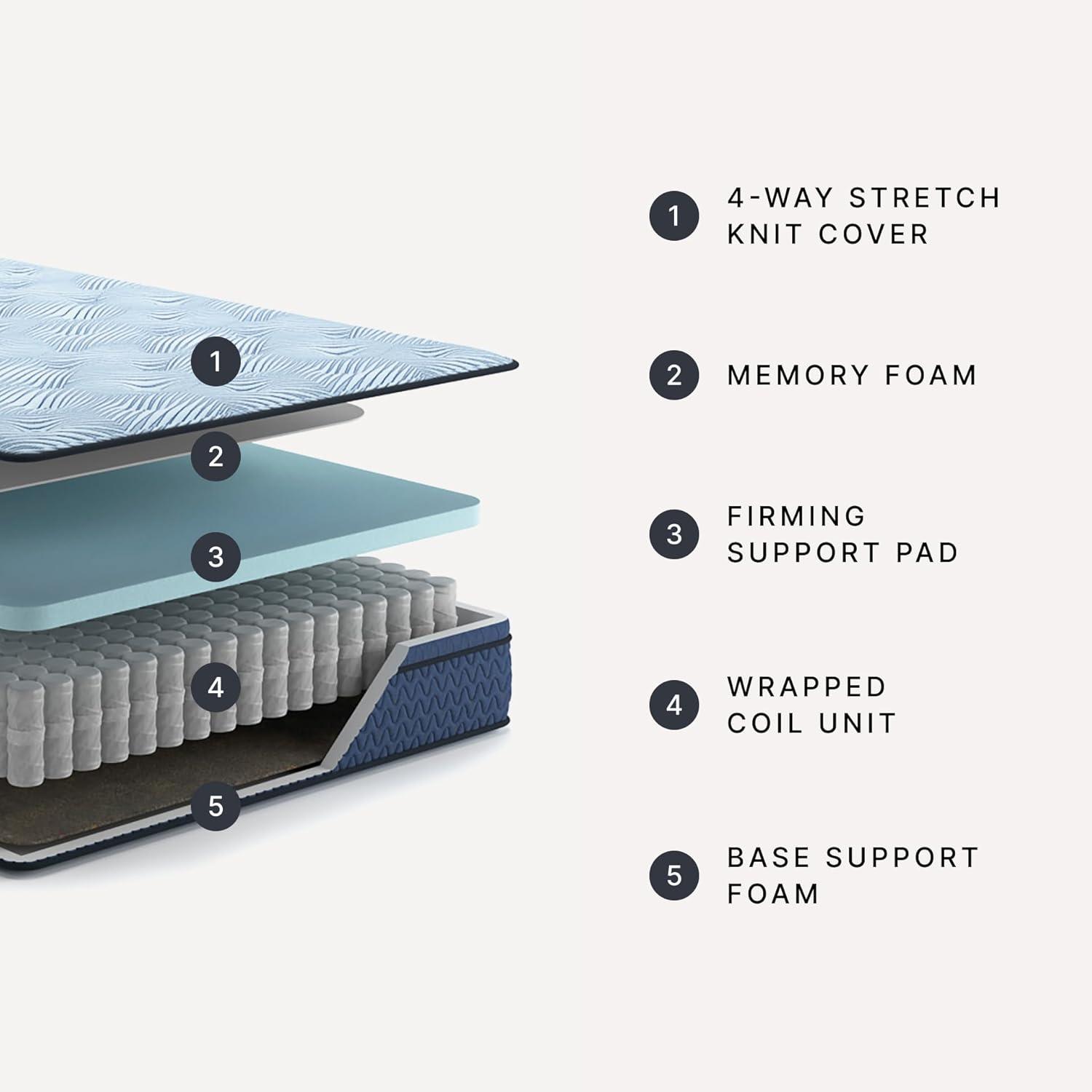 1

2

3

4

5

1 4-WAY STRETCH KNIT COVER

2 MEMORY FOAM

3 FIRMING SUPPORT PAD

4 WRAPPED COIL UNIT

5 BASE SUPPORT FOAM