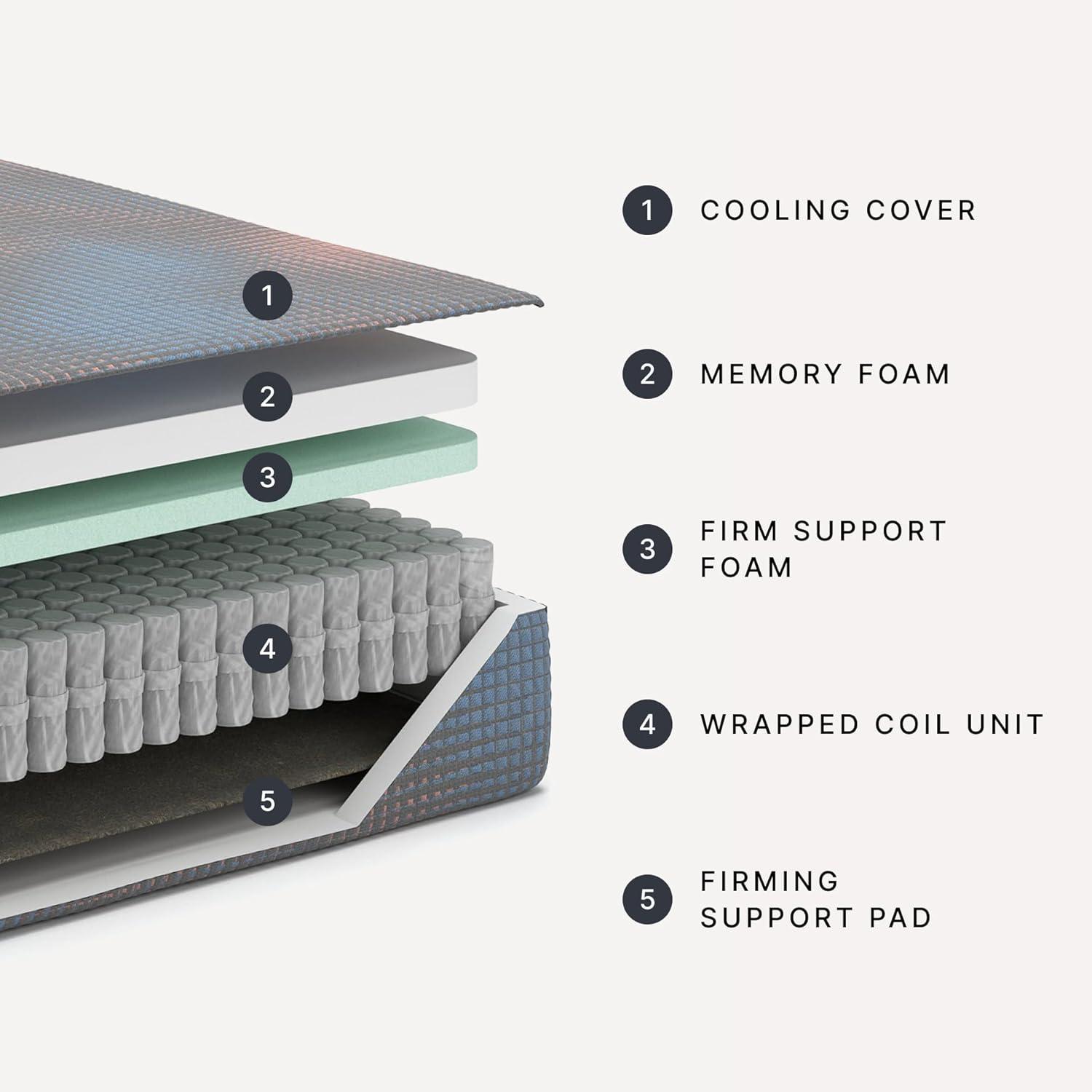 1
2
3
4
5

1 COOLING COVER

2 MEMORY FOAM

3 FIRM SUPPORT FOAM

4 WRAPPED COIL UNIT

5 FIRMING SUPPORT PAD